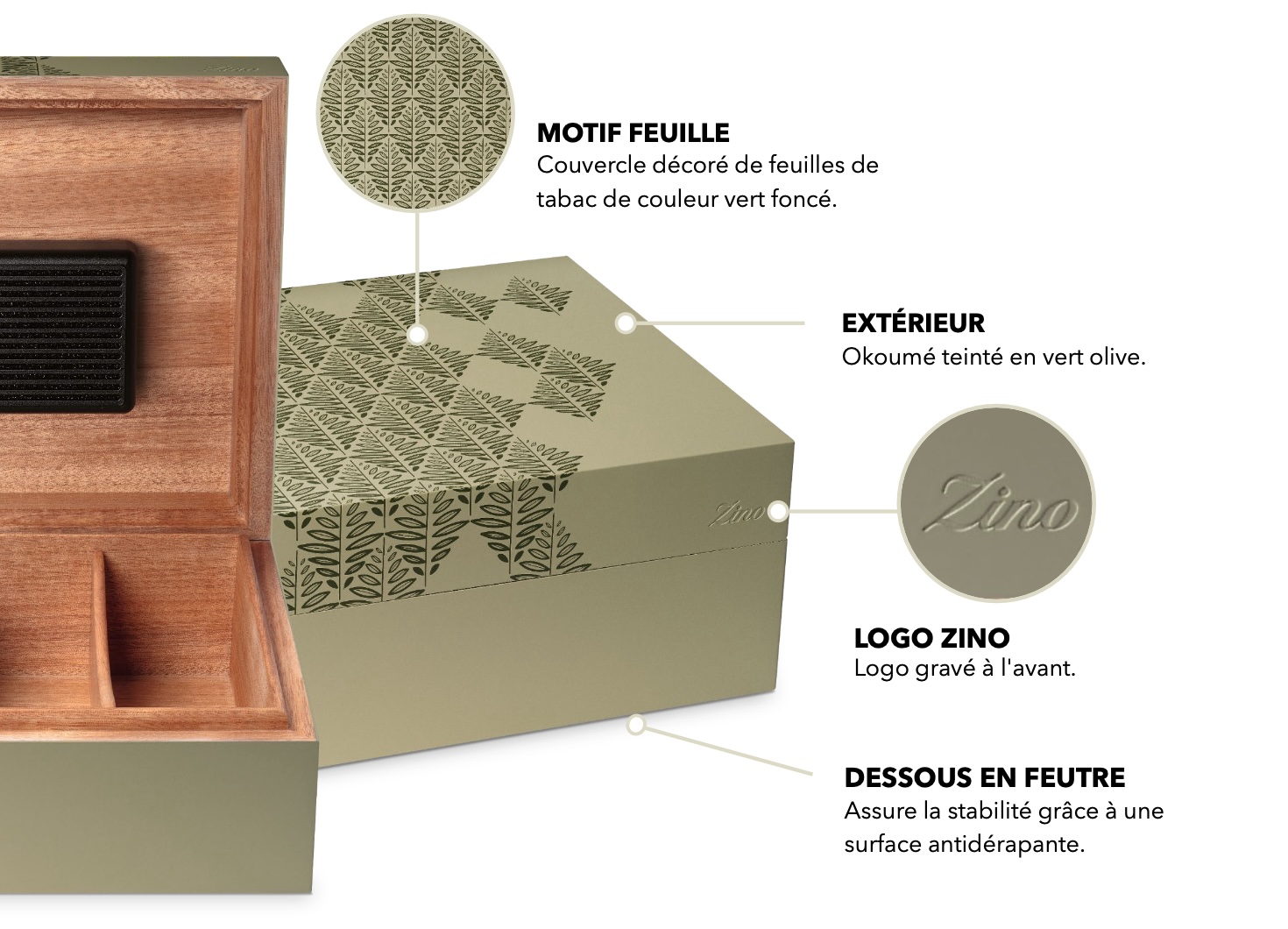 Zino

MOTIF FEUILLE
Couvercle décoré de feuilles de tabac de couleur vert foncé.

EXTÉRIEUR
Okoumé teinté en vert olive.

Zino

Zino

LOGO ZINO
Logo gravé à l'avant.

DESSOUS EN FEUTRE
Assure la stabilité grâce à une surface antidérapante.