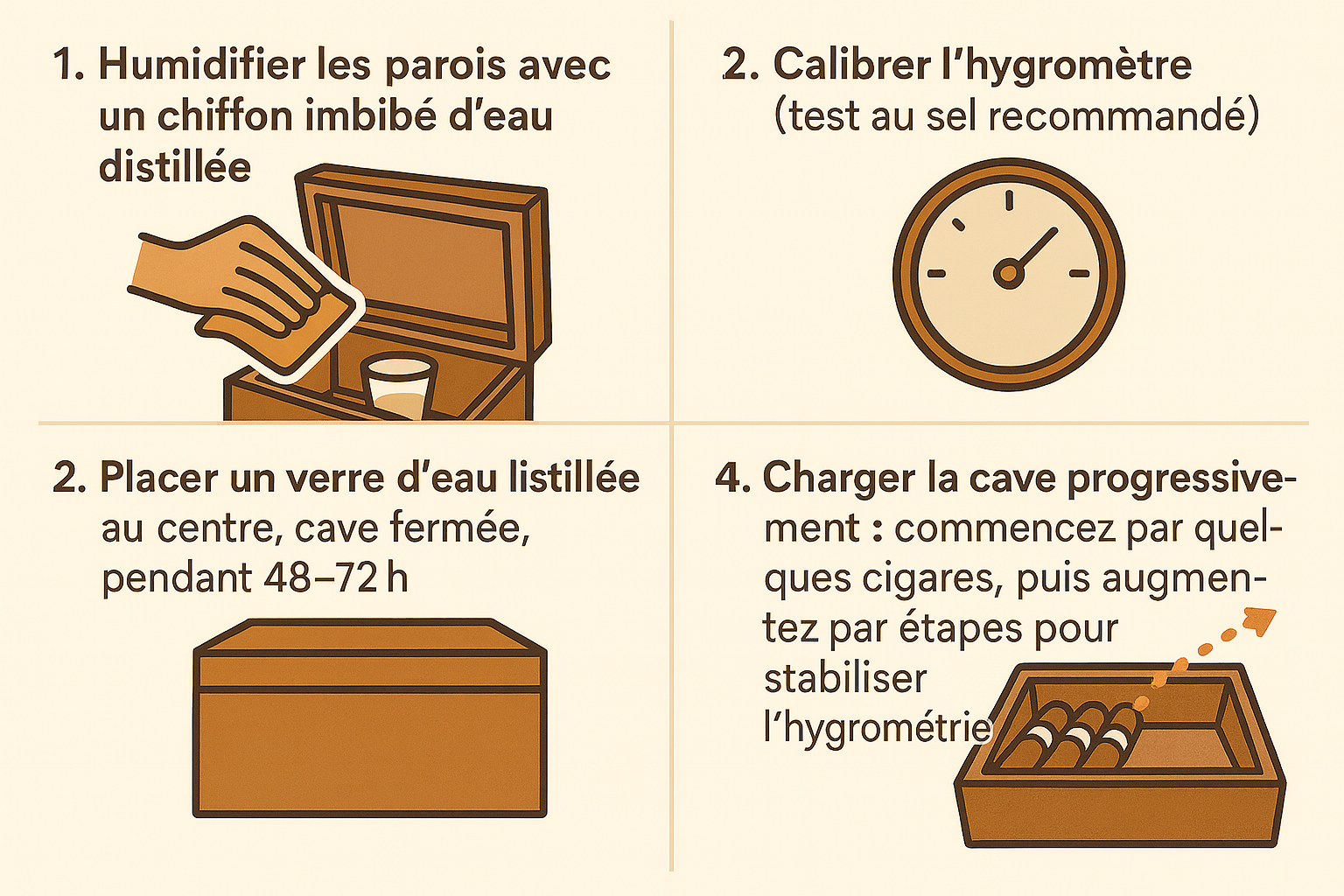 1. Humidifier les parois avec un chiffon imbibé d'eau distillée

2. Calibrer l'hygromètre (test au sel recommandé)

2. Placer un verre d'eau listillée au centre, cave fermée, pendant 48–72 h

4. Charger la cave progressivement : commencez par quelques cigares, puis augmentez par étapes pour stabiliser l'hygrométrie